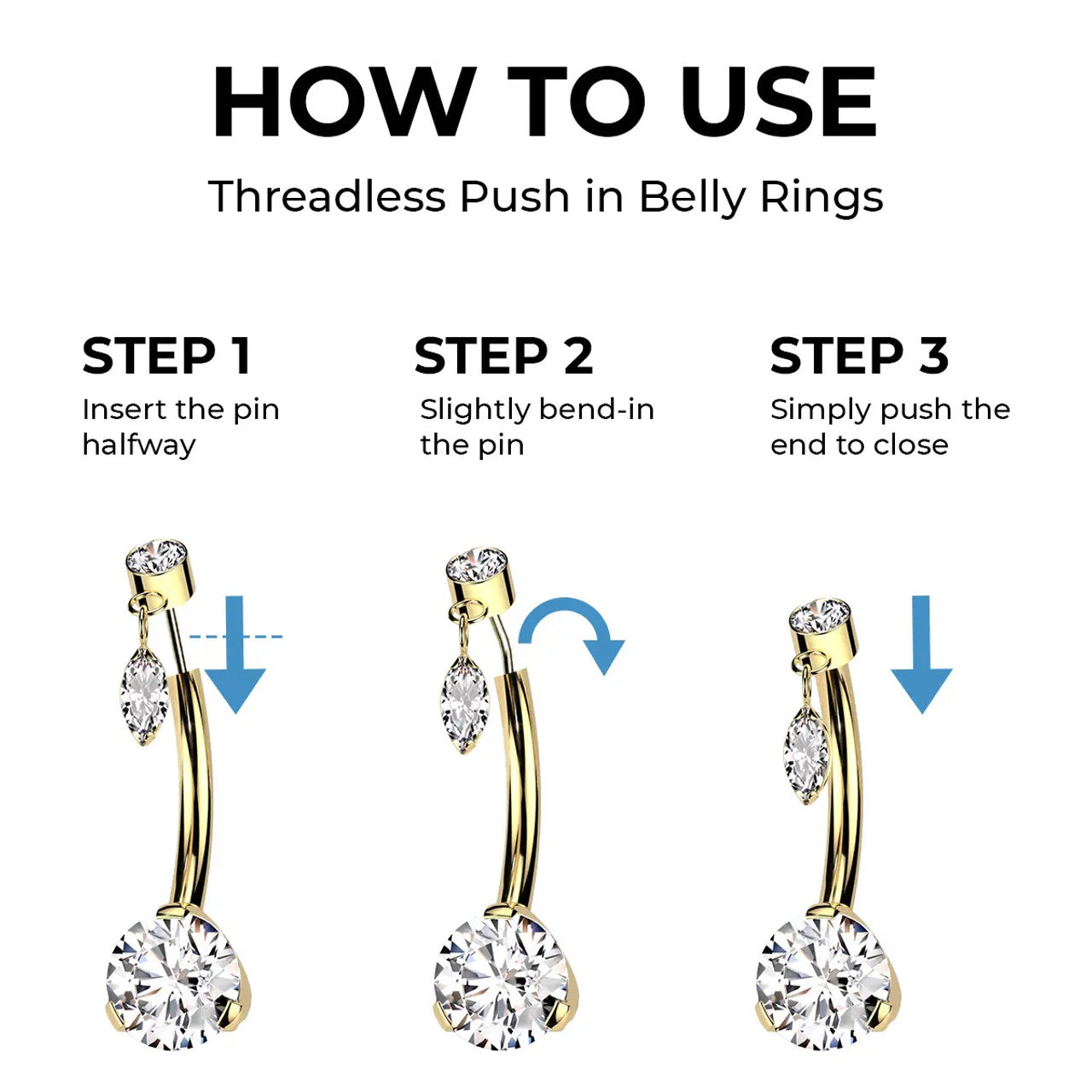 HOW TO USE

Threadless Push in Belly Rings

STEP 1
Insert the pin halfway

STEP 2
Slightly bend-in the pin

STEP 3
Simply push the end to close