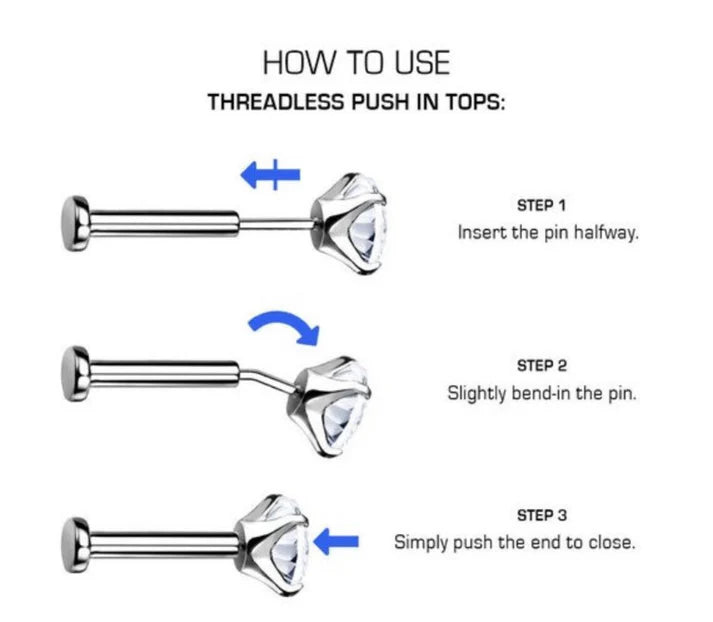 HOW TO USE
THREADLESS PUSH IN TOPS:

STEP 1
Insert the pin halfway.

STEP 2
Slightly bend-in the pin.

STEP 3
Simply push the end to close.